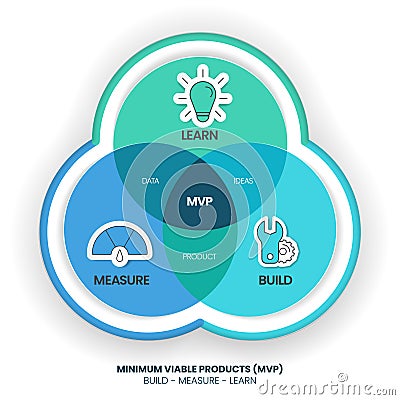 LEARN

DATA

IDEAS

MVP

PRODUCT

MEASURE

BUILD

MINIMUM VIABLE PRODUCTS (MVP)
BUILD - MEASURE - LEARN

dreamstime.com