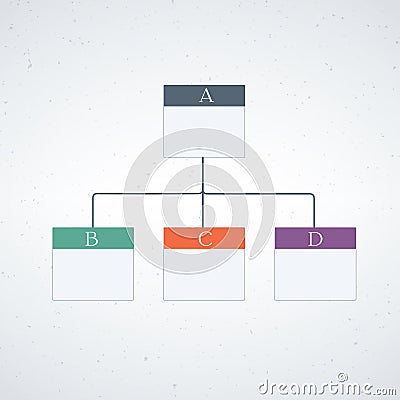 A

B

C

D

dreamstime.com