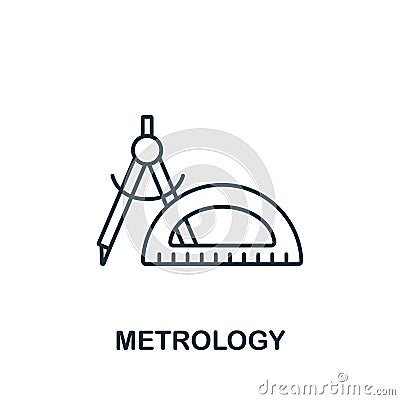 METROLOGY

dreamstime.com