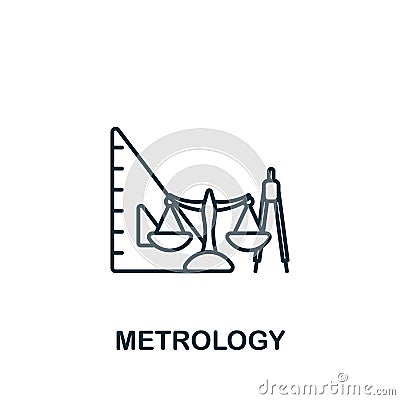 METROLOGY

dreamstime.com