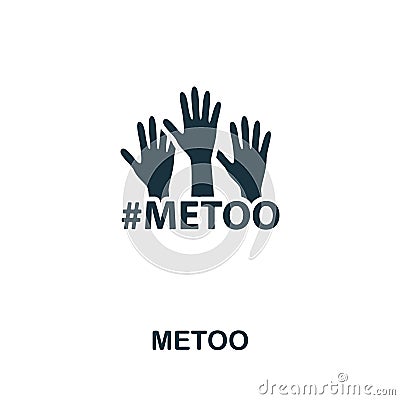 #METOO

METOO

dreamstime.com