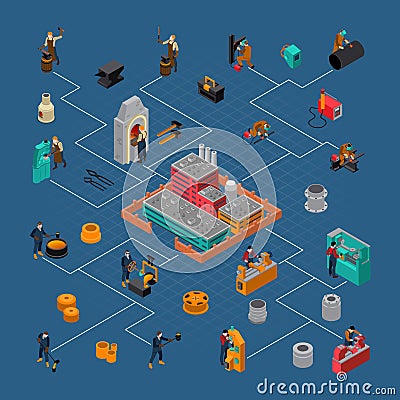 dreamstime.com