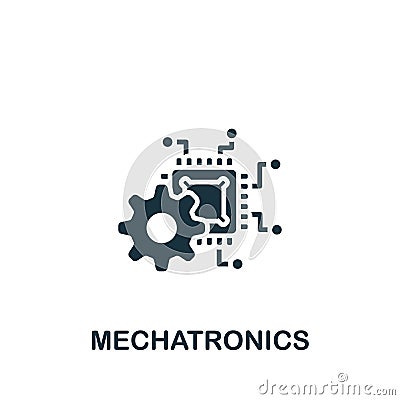 MECHATRONICS

dreamstime.com