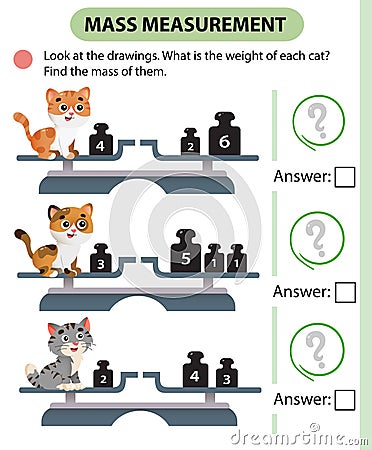 MASS MEASUREMENT

Look at the drawings. What is the weight of each cat? Find the mass of them.

4
2
6
?
Answer:

3
5
1
1
?
Answer:

2
4
3
?
Answer:

dreamstime.com