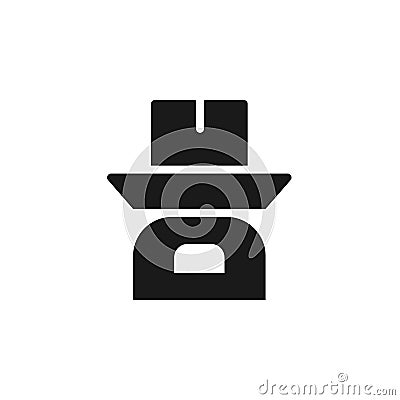 dreamstime.com