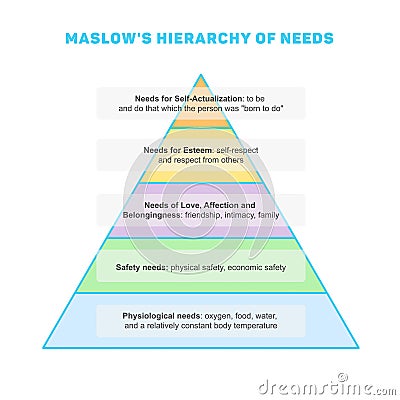 MASLOW'S HIERARCHY OF NEEDS

Needs for Self-Actualization: to be and do that which the person was "born to do"

Needs for Esteem: self-respect and respect from others

Needs of Love, Affection and Belongingness: friendship, intimacy, family

Safety needs: physical safety, economic safety

Physiological needs: oxygen, food, water, and a relatively constant body temperature

dreamstime.com