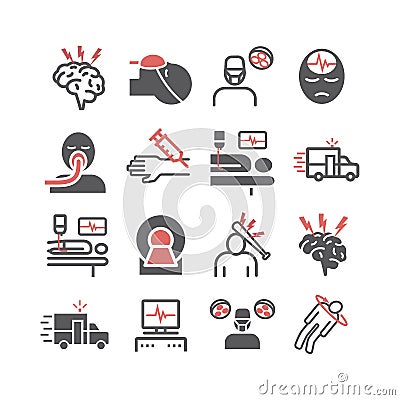 dreamstime.com