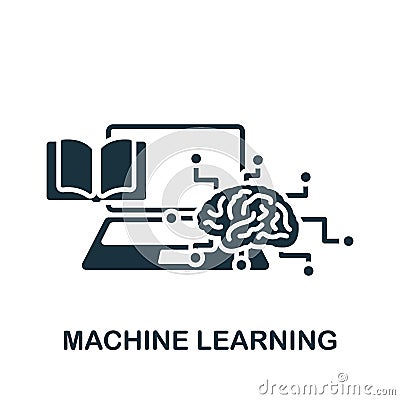 MACHINE LEARNING

dreamstime.com