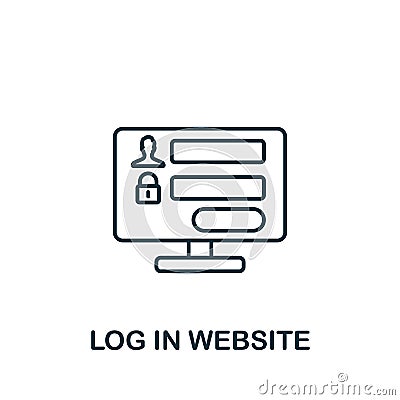 LOG IN WEBSITE

dreamstime.com