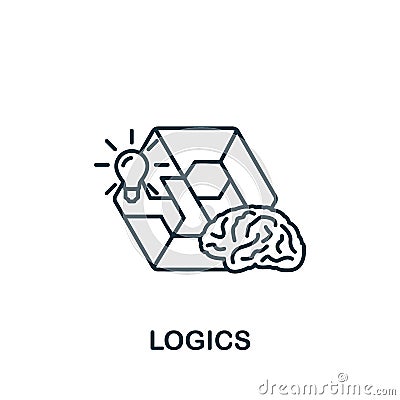 LOGICS

dreamstime.com