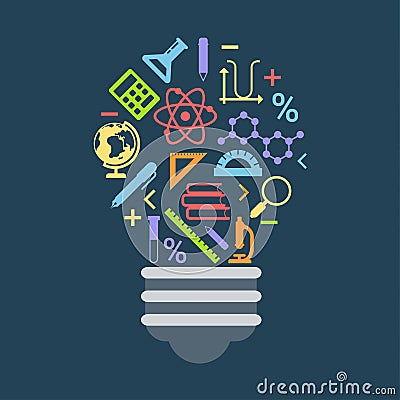 dreamstime.com