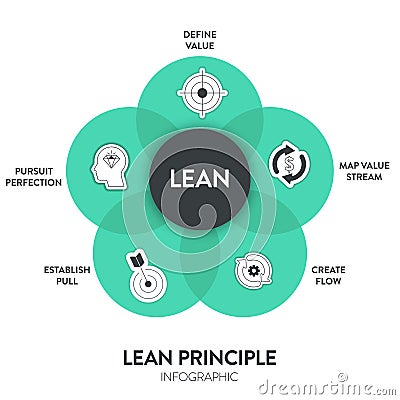 DEFINE VALUE

MAP VALUE STREAM

CREATE FLOW

ESTABLISH PULL

PURSUIT PERFECTION

LEAN

LEAN PRINCIPLE

INFOGRAPHIC

dreamstime.com