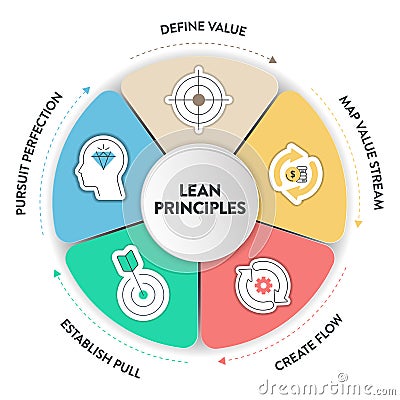 DEFINE VALUE

MAP VALUE STREAM

CREATE FLOW

ESTABLISH PULL

PURSUIT PERFECTION

LEAN PRINCIPLES

$

dreamstime.com