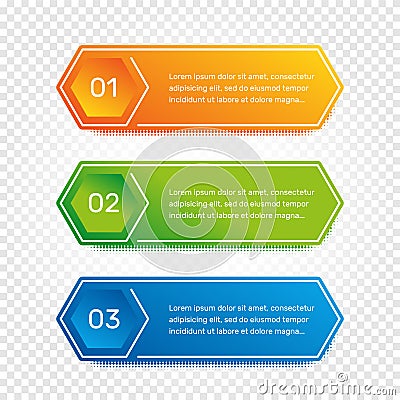 01

Lorem ipsum dolor sit amet, consectetur adipisicing elit, sed do eiusmod tempor incididunt ut labore et dolore magna...

02

Lorem ipsum dolor sit amet, consectetur adipisicing elit, sed do eiusmod tempor incididunt ut labore et dolore magna...

03

Lorem ipsum dolor sit amet, consectetur adipisicing elit, sed do eiusmod tempor incididunt ut labore et dolore magna...

dreamstime.com