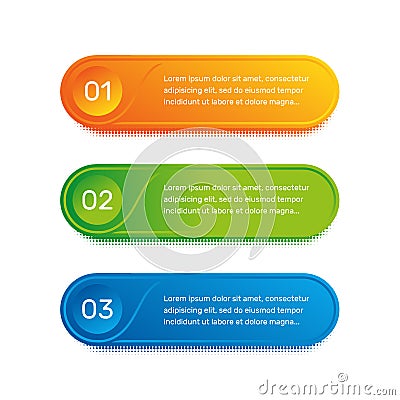 01

Lorem ipsum dolor sit amet, consectetur adipisicing elit, sed do eiusmod tempor incididunt ut labore et dolore magna...

02

Lorem ipsum dolor sit amet, consectetur adipisicing elit, sed do eiusmod tempor incididunt ut labore et dolore magna...

03

Lorem ipsum dolor sit amet, consectetur adipisicing elit, sed do eiusmod tempor incididunt ut labore et dolore magna...

dreamstime.com