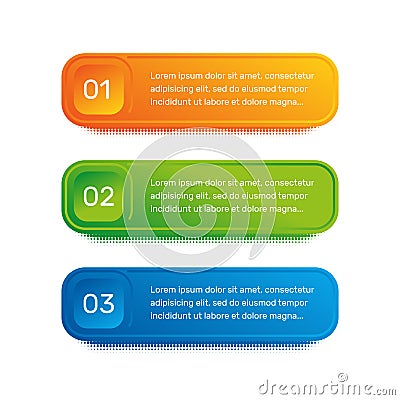 01

Lorem ipsum dolor sit amet, consectetur adipisicing elit, sed do eiusmod tempor incididunt ut labore et dolore magna...

02

Lorem ipsum dolor sit amet, consectetur adipisicing elit, sed do eiusmod tempor incididunt ut labore et dolore magna...

03

Lorem ipsum dolor sit amet, consectetur adipisicing elit, sed do eiusmod tempor incididunt ut labore et dolore magna...

dreamstime.com