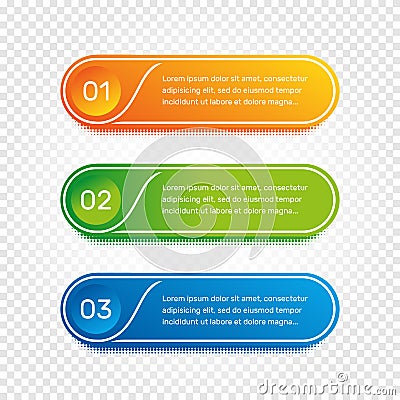 01

Lorem ipsum dolor sit amet, consectetur adipisicing elit, sed do eiusmod tempor incididunt ut labore et dolore magna...

02

Lorem ipsum dolor sit amet, consectetur adipisicing elit, sed do eiusmod tempor incididunt ut labore et dolore magna...

03

Lorem ipsum dolor sit amet, consectetur adipisicing elit, sed do eiusmod tempor incididunt ut labore et dolore magna...

dreamstime.com