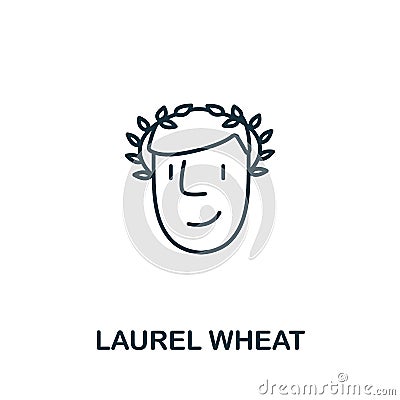 LAUREL WHEAT

dreamstime.com