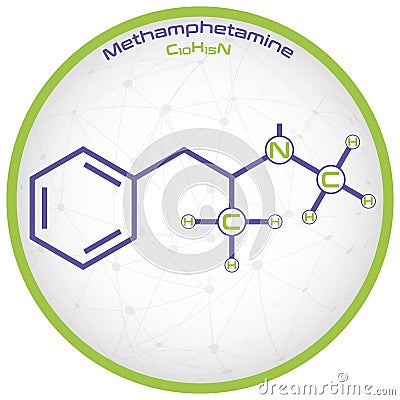 Methamphetamine
$C_{10}H_{15}N$

N
H
C
H
H
H
C
H
H

dreamstime.com