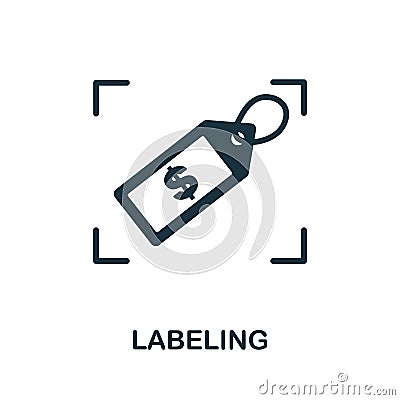 $

LABELING

dreamstime.com