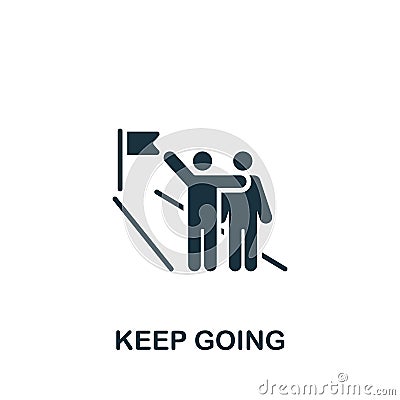 KEEP GOING

dreamstime.com