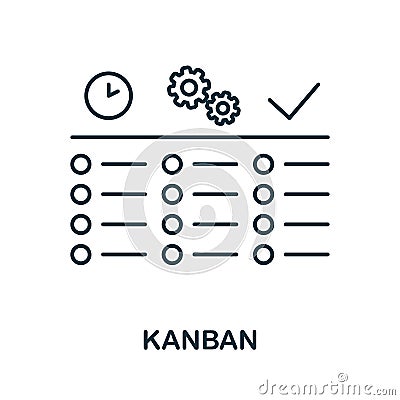 KANBAN

dreamstime.com