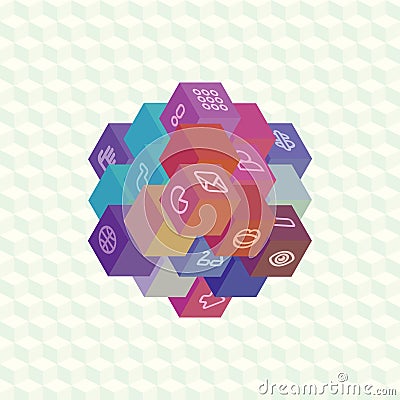 dreamstime.com