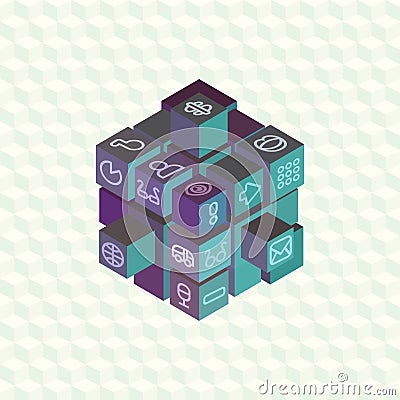 dreamstime.com