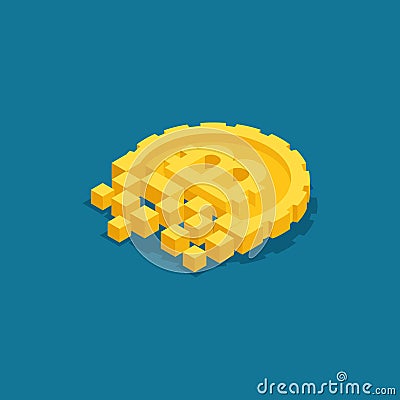 dreamstime.com