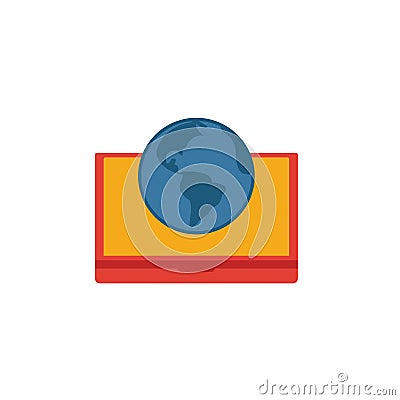 dreamstime.com