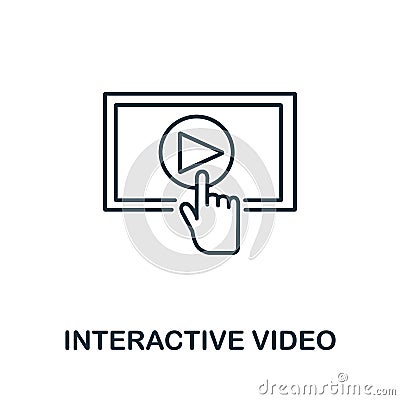 INTERACTIVE VIDEO

dreamstime.com