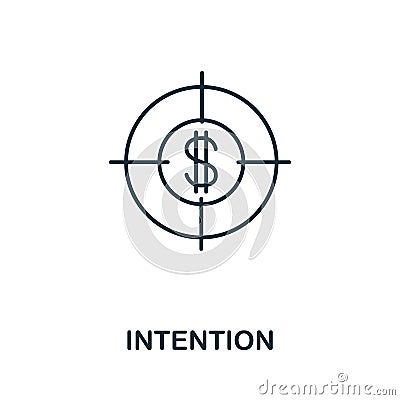 $

INTENTION

dreamstime.com