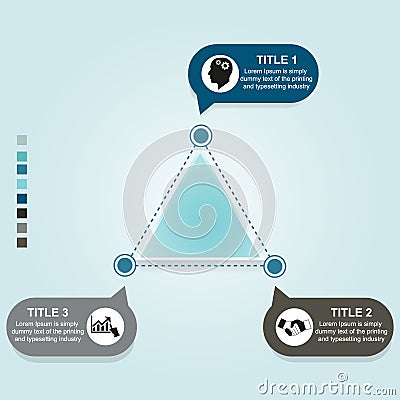 TITLE 1
Lorem Ipsum is simply dummy text of the printing and typesetting industry

TITLE 3
Lorem Ipsum is simply dummy text of the printing and typesetting industry

TITLE 2
Lorem Ipsum is simply dummy text of the printing and typesetting industry

dreamstime.com