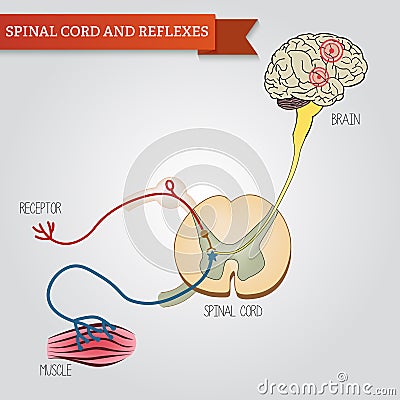 SPINAL CORD AND REFLEXES

BRAIN

RECEPTOR

SPINAL CORD

MUSCLE

dreamstime.com