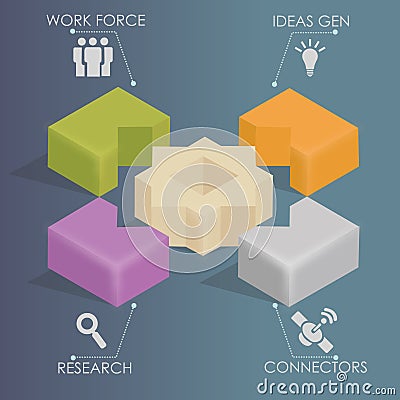 WORK FORCE

IDEAS GEN

RESEARCH

CONNECTORS

dreamstime.com