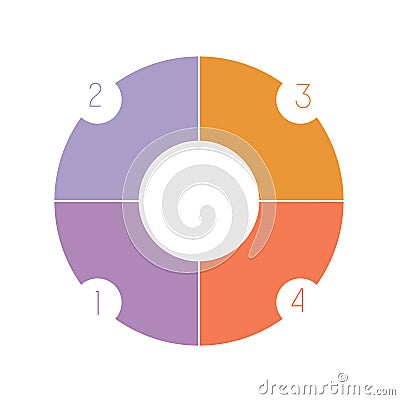 2
3
1
4
dreamstime.com