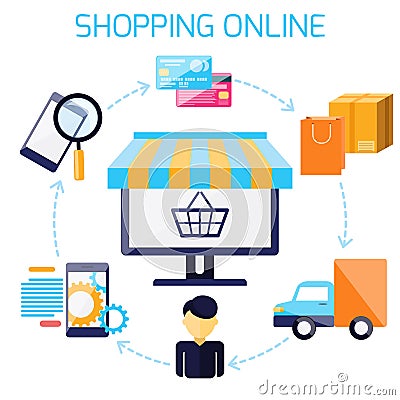 SHOPPING ONLINE

dreamstime.com