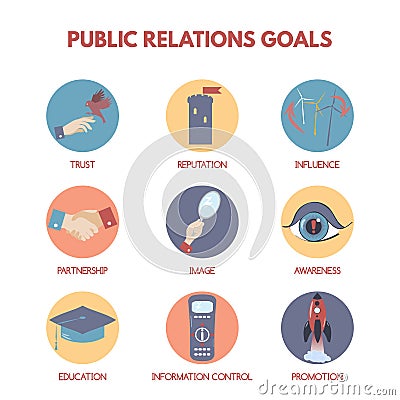 PUBLIC RELATIONS GOALS

TRUST

REPUTATION

INFLUENCE

PARTNERSHIP

IMAGE

AWARENESS

EDUCATION

INFORMATION CONTROL

PROMOTION

dreamstime.com