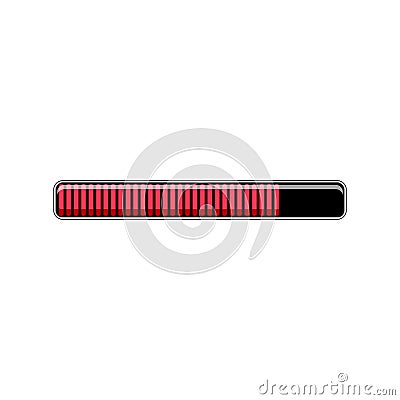 dreamstime.com