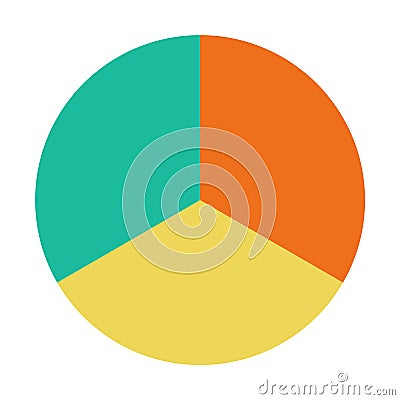 dreamstime.com