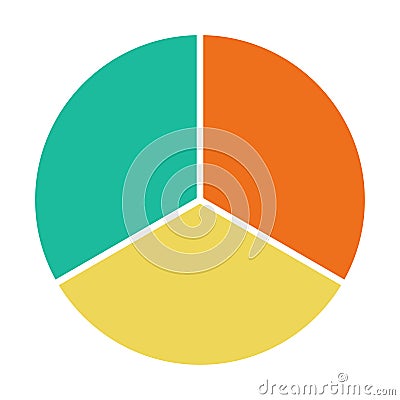 dreamstime.com