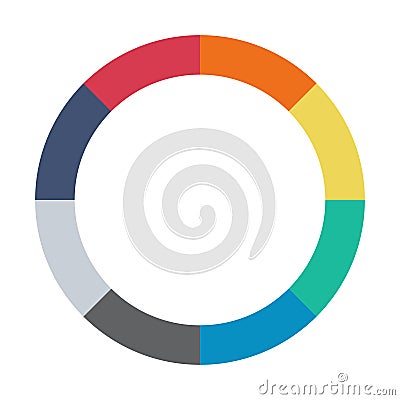 dreamstime.com