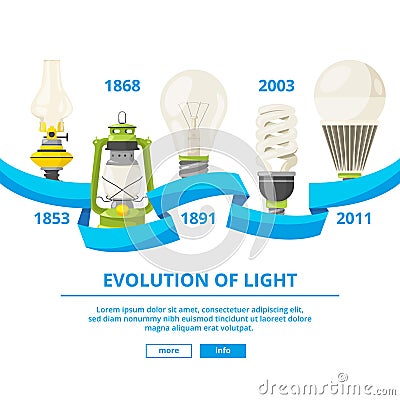 1868

2003

1853

1891

2011

EVOLUTION OF LIGHT

Lorem ipsum dolor sit amet, consectetuer adipiscing elit, sed diam nonummy nibh euismod tincidunt ut laoreet dolore magna aliquam erat volutpat.

more

info

dreamstime.com