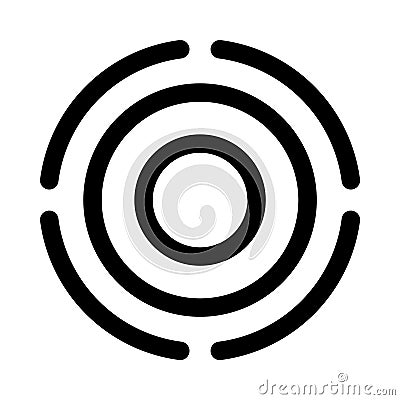 dreamstime.com