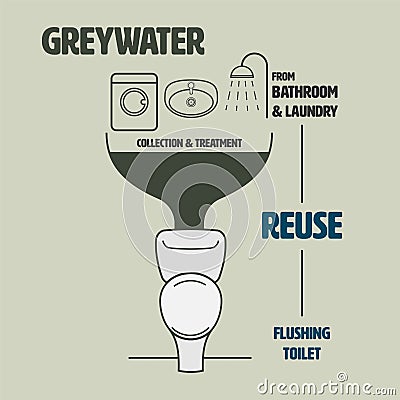 GREYWATER

FROM BATHROOM & LAUNDRY

COLLECTION & TREATMENT

REUSE

FLUSHING TOILET

dreamstime.com