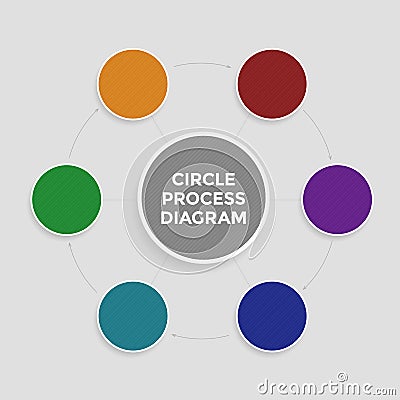 CIRCLE PROCESS DIAGRAM

dreamstime.com