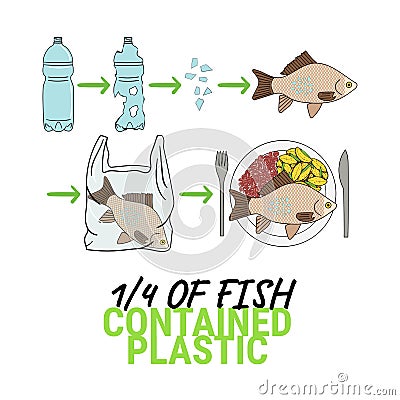 1/4 OF FISH
CONTAINED
PLASTIC

dreamstime.com