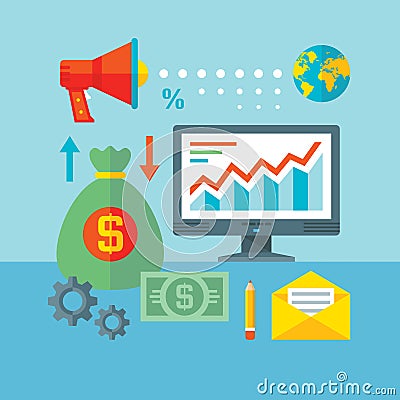 %

$

$

dreamstime.com