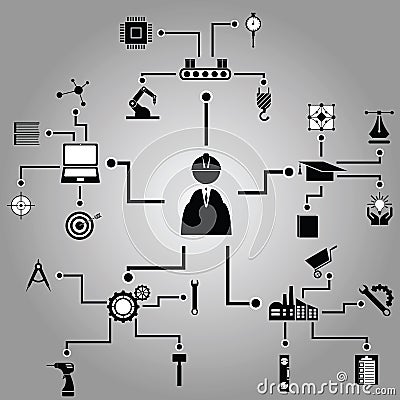 dreamstime.com