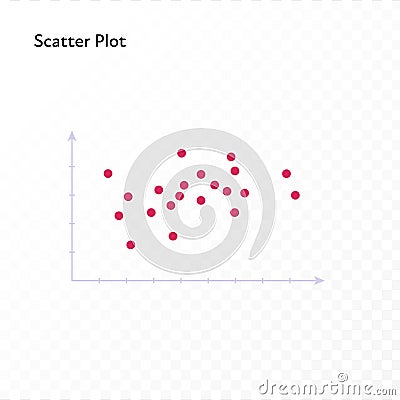 Scatter Plot

dreamstime.com